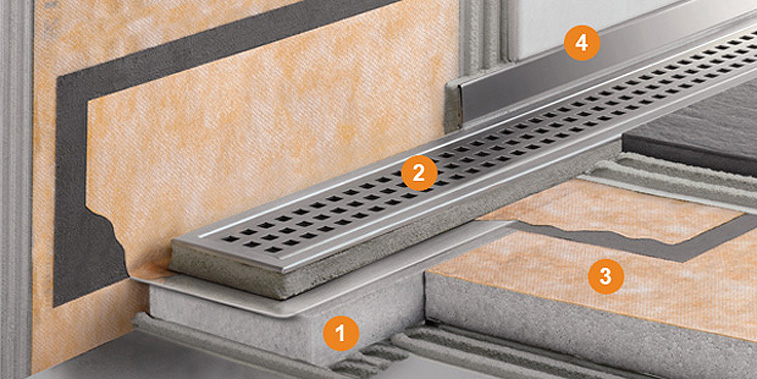 4
2
3
1