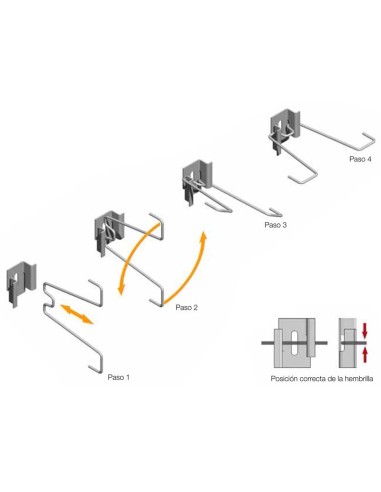 Paso 4

Paso 3

Paso 2

Paso 1

Posición correcta de la hembrilla